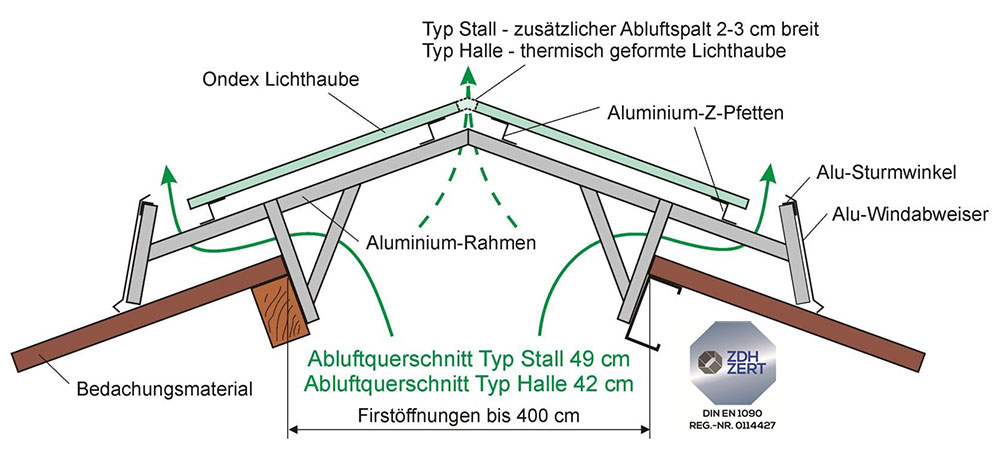 Typ Stall - zusätzlicher Abluftspalt 2-3 cm breit
Typ Halle - thermisch geformte Lichthaube

Ondex Lichthaube

Aluminium-Z-Pfetten

Alu-Sturmwinkel

Alu-Windabweiser

Aluminium-Rahmen

Abluftquerschnitt Typ Stall 49 cm
Abluftquerschnitt Typ Halle 42 cm

Bedachungsmaterial

Firstöffnungen bis 400 cm

ZDH ZERT

DIN EN 1090
REG.-NR. 0114427